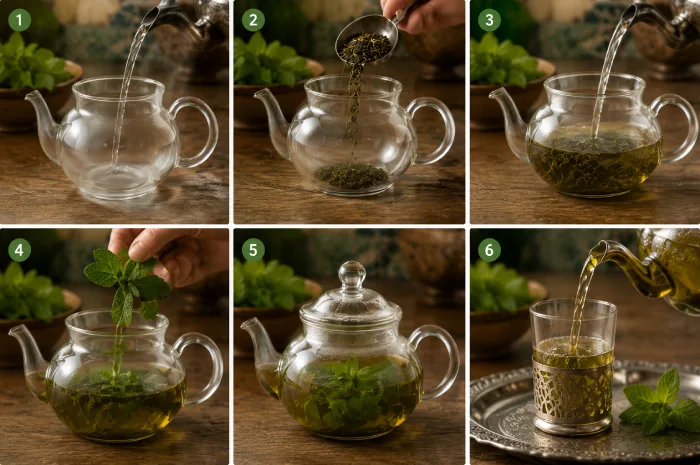 1
2
3
4
5
6